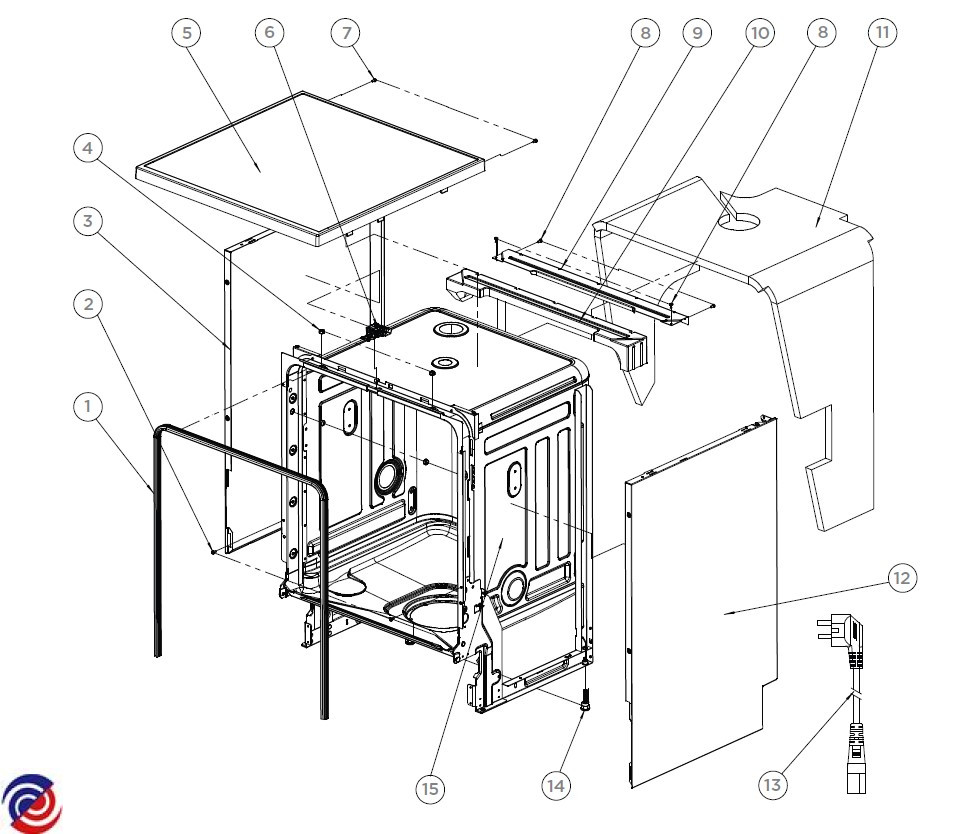 5 6 7 8 9 10 8 11
4
3
2
1
12
13
14
15